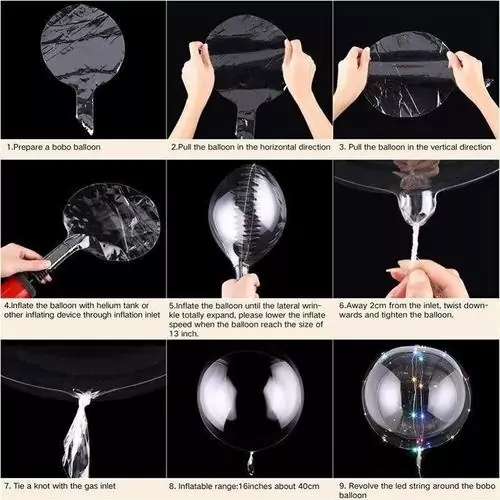 1.Prepare a bobo balloon

2.Pull the balloon in the horizontal direction

3. Pull the balloon in the vertical direction

4.Inflate the balloon with helium tank or other inflating device through inflation inlet

5.Inflate the balloon until the lateral wrinkle totally expand, please lower the inflate speed when the balloon reach the size of 13 inch.

6.Away 2cm from the inlet, twist downwards and tighten the balloon.

7. Tie a knot with the gas inlet

8. Inflatable range:16inches about 40cm

9. Revolve the led string around the bobo balloon